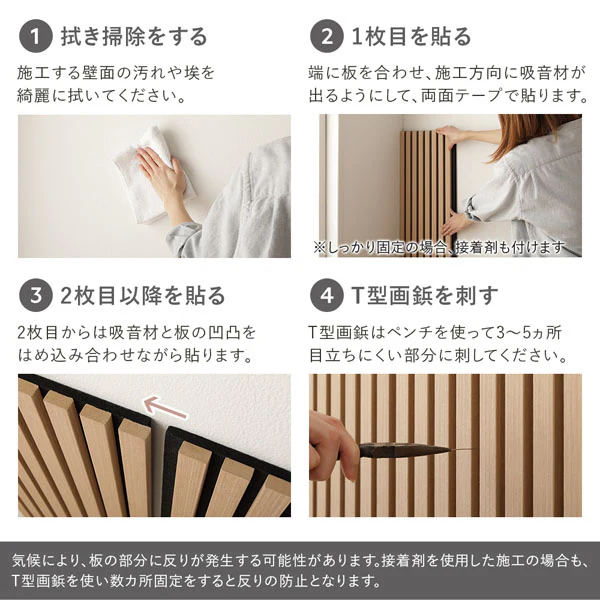 1 拭き掃除をする

施工する壁面の汚れや埃を綺麗に拭いてください。

2 1枚目を貼る

端に板を合わせ、施工方向に吸音材が出るようにして、両面テープで貼ります。

※しっかり固定の場合、接着剤も付けます

3 2枚目以降を貼る

2枚目からは吸音材と板の凹凸をはめ込み合わせながら貼ります。

4 T型画鋲を刺す

T型画鋲はペンチを使って3〜5ヵ所目立ちにくい部分に刺してください。

気候により、板の部分に反りが発生する可能性があります。接着剤を使用した施工の場合も、T型画鋲を使い数カ所固定をすると反りの防止となります。